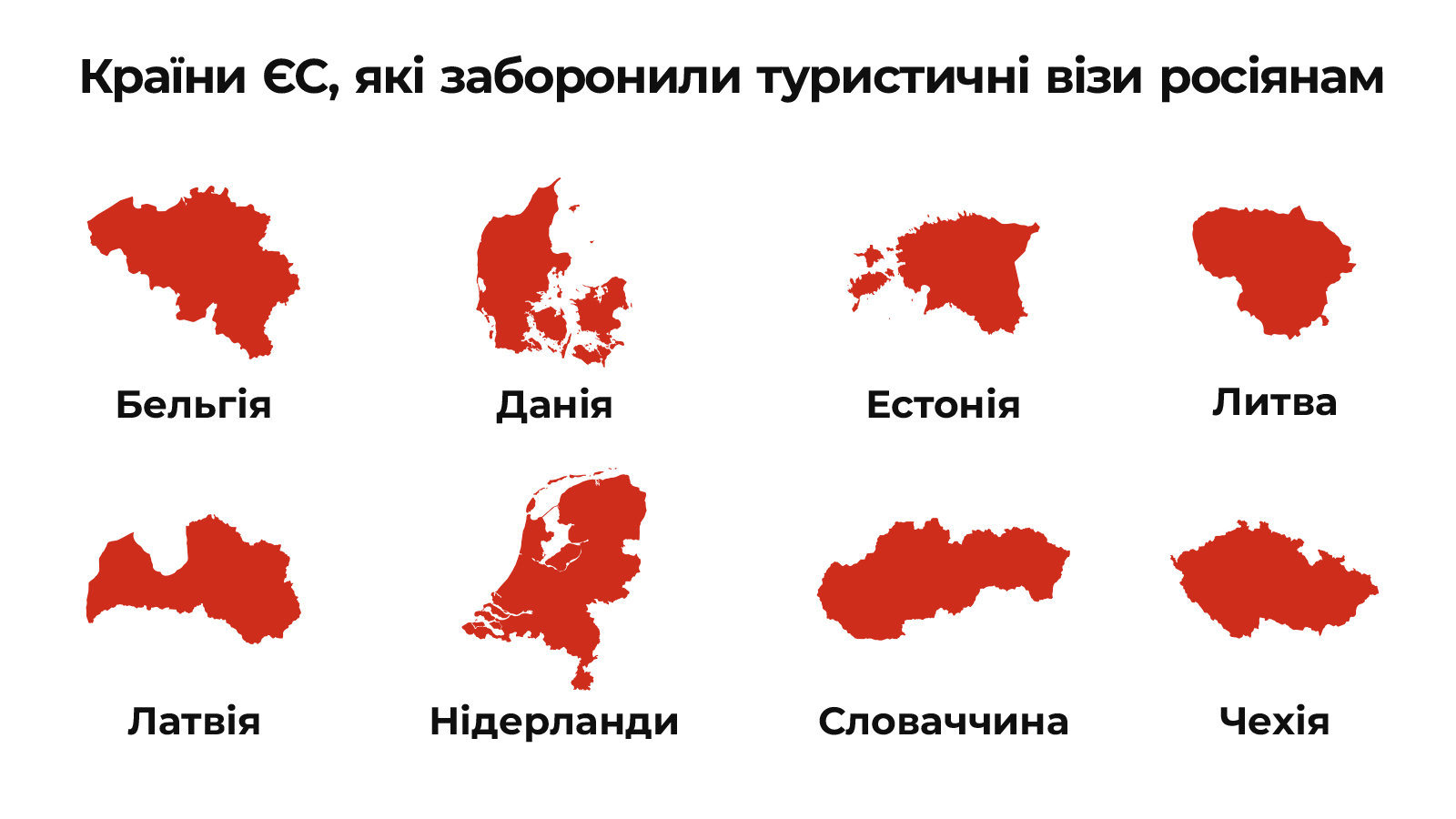 Країни ЄС, які заборонили туристичні візи росіянам

Бельгія

Данія

Естонія

Литва

Латвія

Нідерланди

Словаччина

Чехія